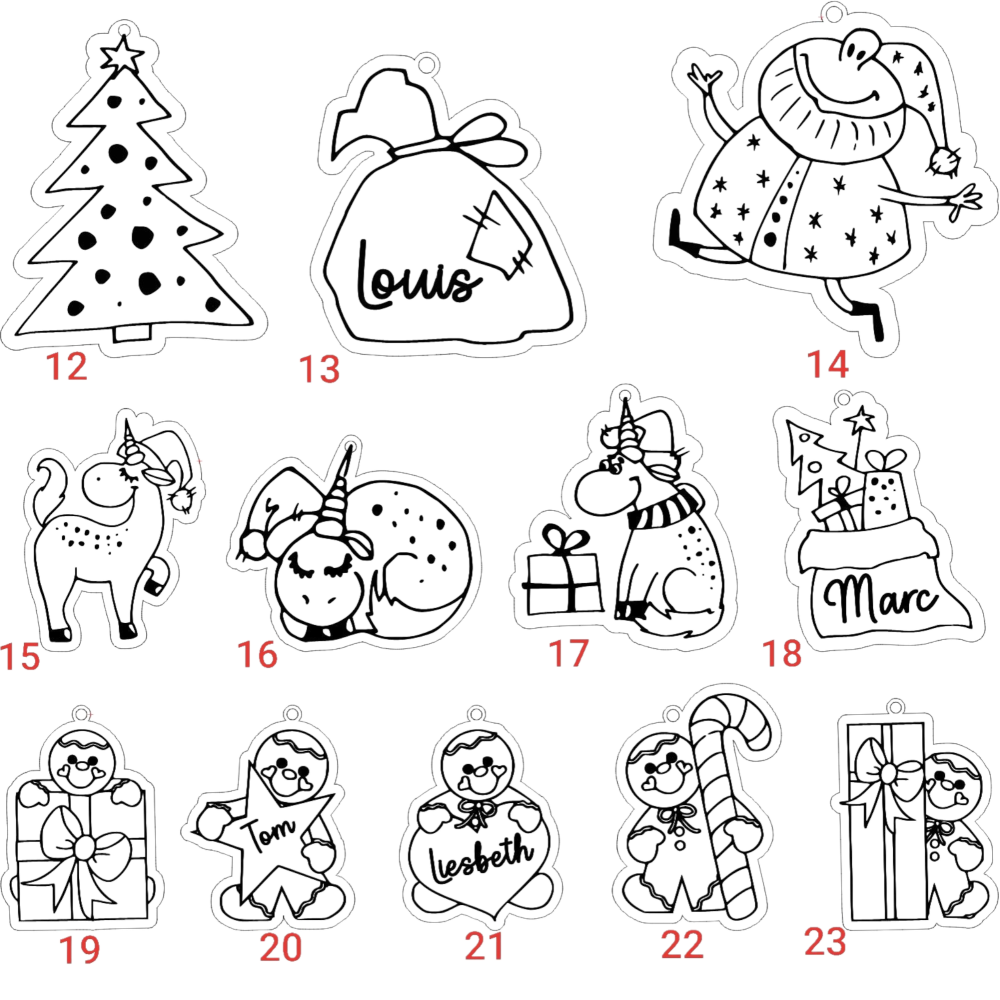 12

Louis
13

14

15

16

17

Marc
18

19

Tom
20

Liesbeth
21

22

23